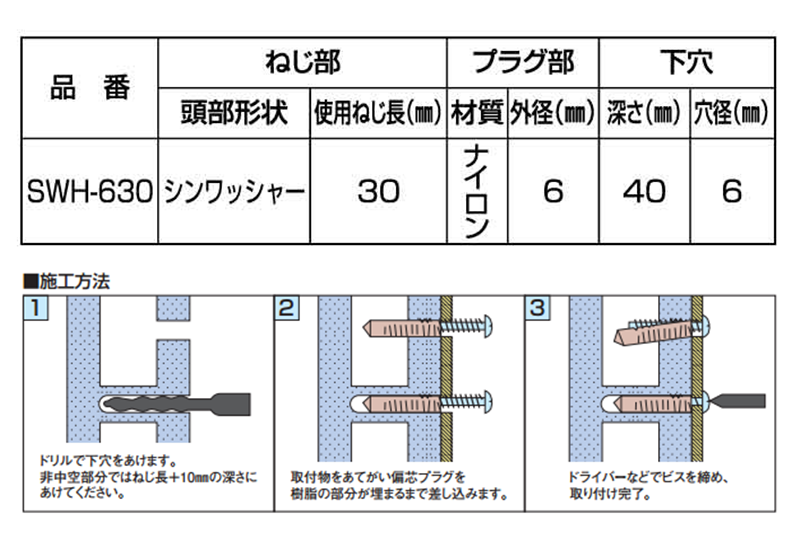 | 品　番 | ねじ部 | | プラグ部 | | 下穴 | |
|---|---|---|---|---|---|---|
| | 頭部形状 | 使用ねじ長(㎜) | 材質 | 外径(㎜) | 深さ(㎜) | 穴径(㎜) |
| SWH-630 | シンワッシャー | 30 | ナイロン | 6 | 40 | 6 |

■施工方法

1

ドリルで下穴をあけます。
非中空部分ではねじ長+10㎜の深さにあけてください。

2

取付物をあてがい偏芯プラグを樹脂の部分が埋まるまで差し込みます。

3

ドライバーなどでビスを締め、取り付け完了。